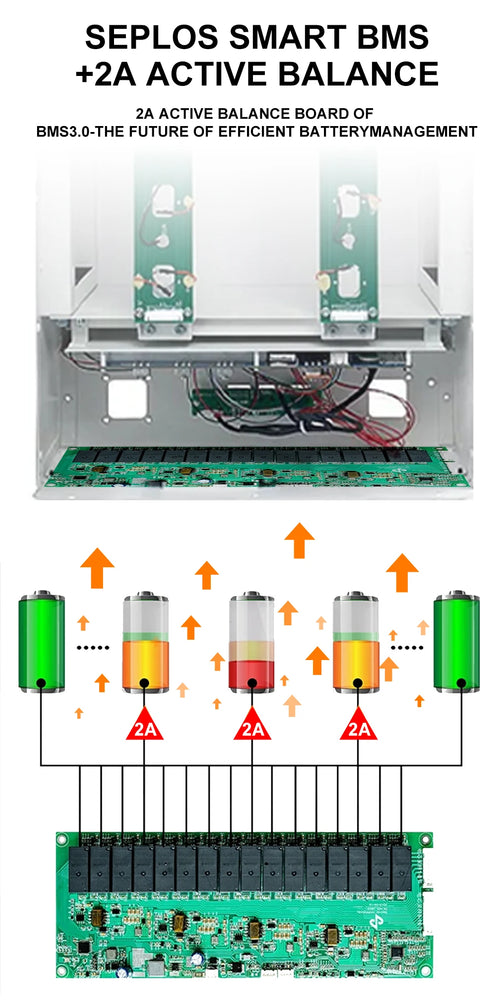 SEPLOS SMART BMS
+2A ACTIVE BALANCE

2A ACTIVE BALANCE BOARD OF
BMS3.0-THE FUTURE OF EFFICIENT BATTERYMANAGEMENT

2A

2A

2A