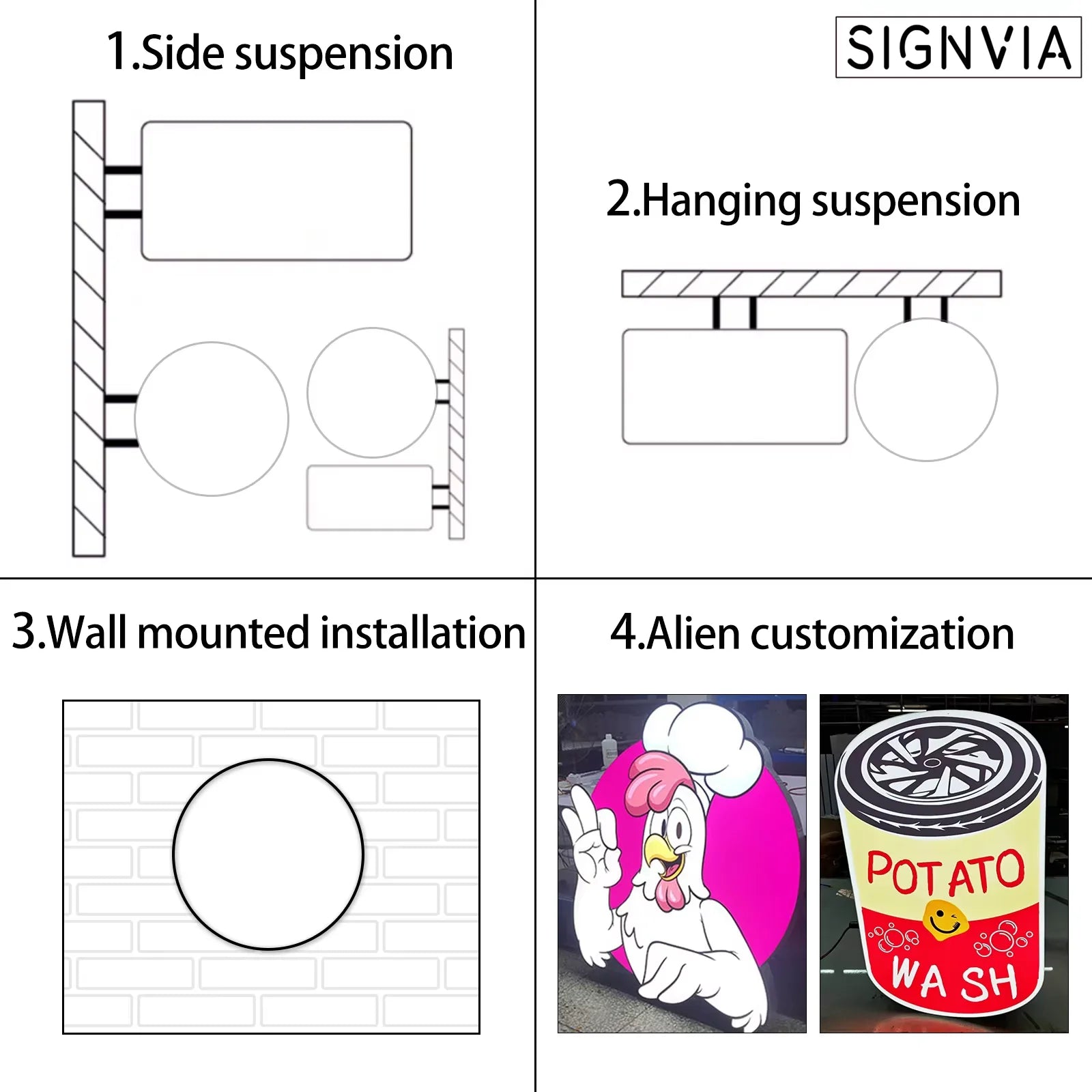 1.Side suspension

SIGNVIA

2.Hanging suspension

3.Wall mounted installation

4.Alien customization

POTATO
WASH