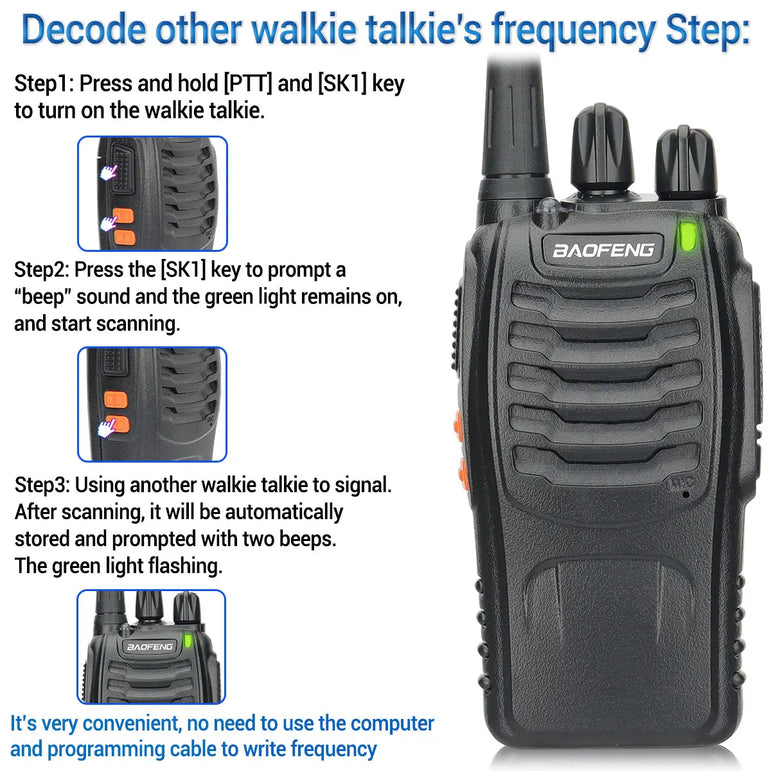 Decode other walkie talkie's frequency Step:

Step1: Press and hold [PTT] and [SK1] key to turn on the walkie talkie.

Step2: Press the [SK1] key to prompt a "beep" sound and the green light remains on, and start scanning.

Step3: Using another walkie talkie to signal. After scanning, it will be automatically stored and prompted with two beeps. The green light flashing.

BAOFENG

It's very convenient, no need to use the computer and programming cable to write frequency

BAOFENG

MIC