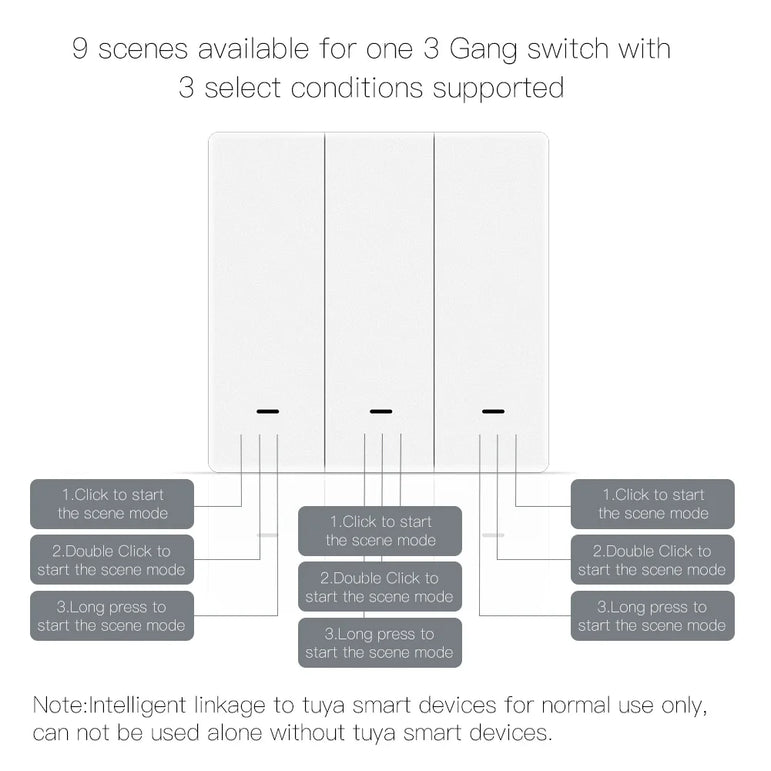 9 scenes available for one 3 Gang switch with 3 select conditions supported

1.Click to start the scene mode

2.Double Click to start the scene mode

3.Long press to start the scene mode

1.Click to start the scene mode

2.Double Click to start the scene mode

3.Long press to start the scene mode

1.Click to start the scene mode

2.Double Click to start the scene mode

3.Long press to start the scene mode

Note:Intelligent linkage to tuya smart devices for normal use only, can not be used alone without tuya smart devices.